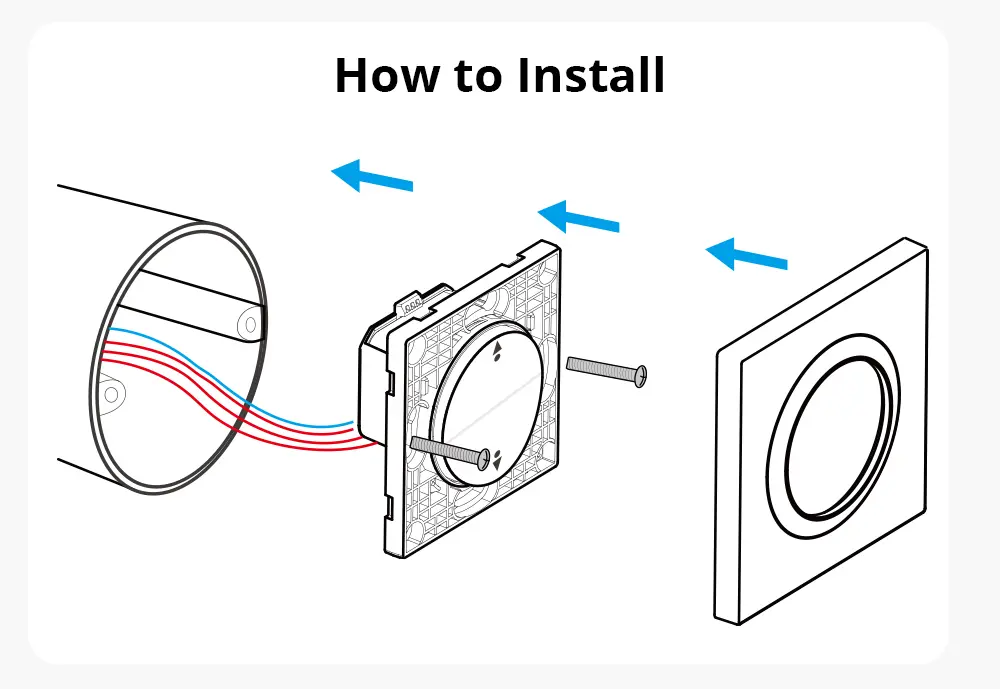 How to Install